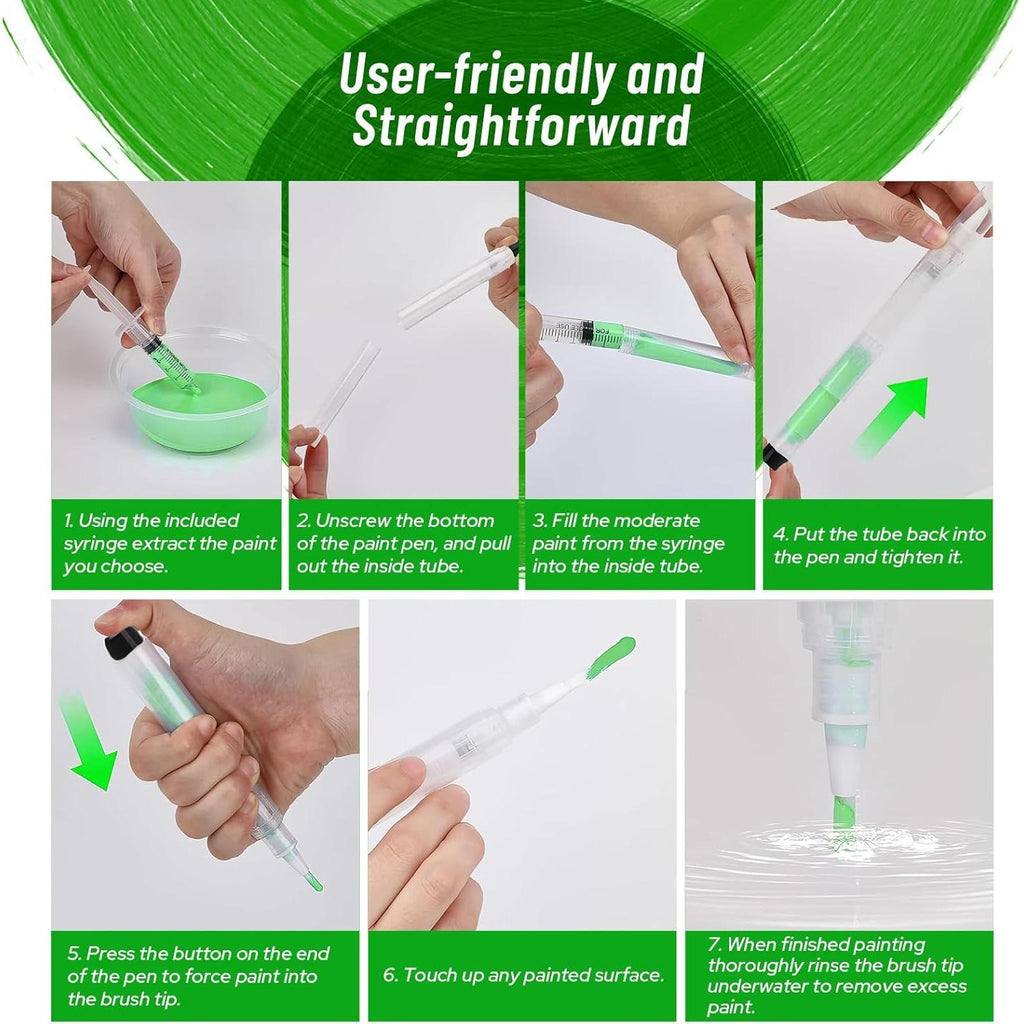 User-friendly and Straightforward

1. Using the included syringe extract the paint you choose.

2. Unscrew the bottom of the paint pen, and pull out the inside tube.

3. Fill the moderate paint from the syringe into the inside tube.

4. Put the tube back into the pen and tighten it.

5. Press the button on the end of the pen to force paint into the brush tip.

6. Touch up any painted surface.

7. When finished painting thoroughly rinse the brush tip underwater to remove excess paint.